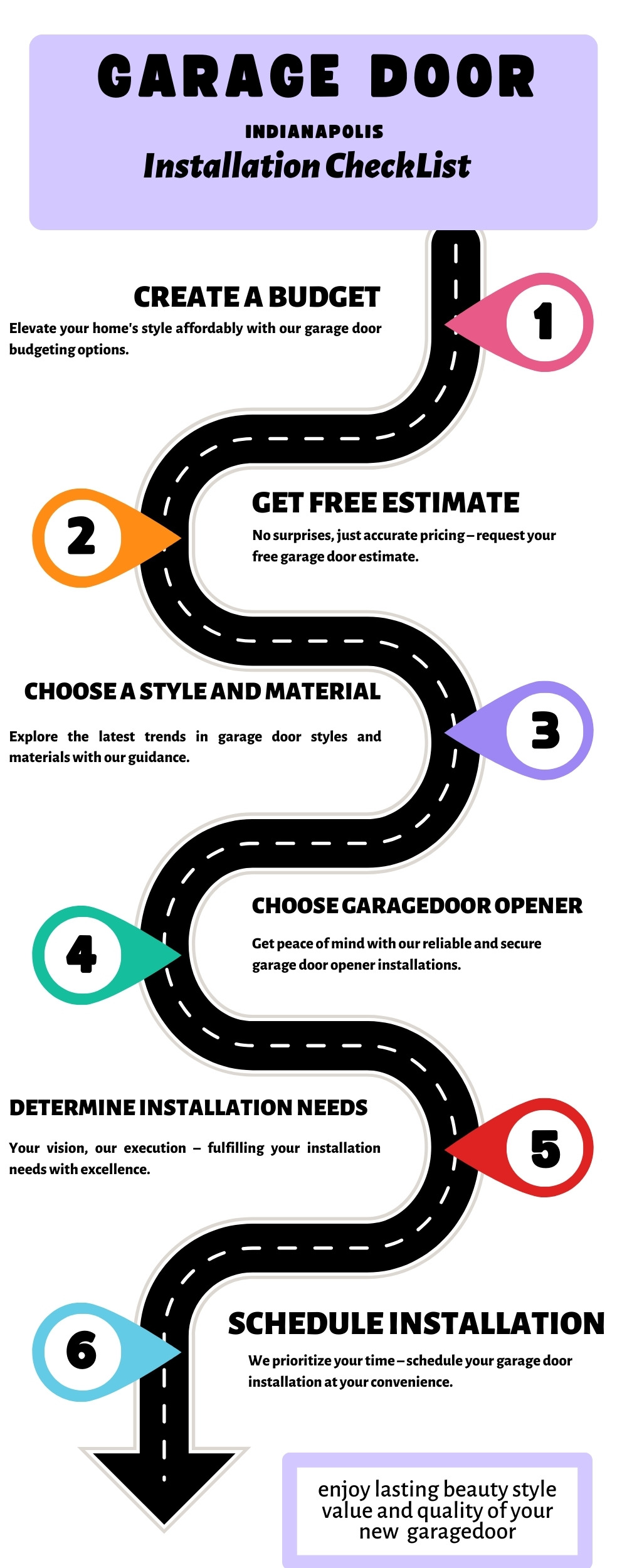 GARAGE DOOR
INDIANAPOLIS
Installation CheckList

CREATE A BUDGET
Elevate your home's style affordably with our garage door budgeting options.

1

2

GET FREE ESTIMATE
No surprises, just accurate pricing – request your free garage door estimate.

CHOOSE A STYLE AND MATERIAL
Explore the latest trends in garage door styles and materials with our guidance.

3

4

CHOOSE GARAGEDOOR OPENER
Get peace of mind with our reliable and secure garage door opener installations.

DETERMINE INSTALLATION NEEDS
Your vision, our execution – fulfilling your installation needs with excellence.

5

6

SCHEDULE INSTALLATION
We prioritize your time – schedule your garage door installation at your convenience.

enjoy lasting beauty style value and quality of your new garagedoor